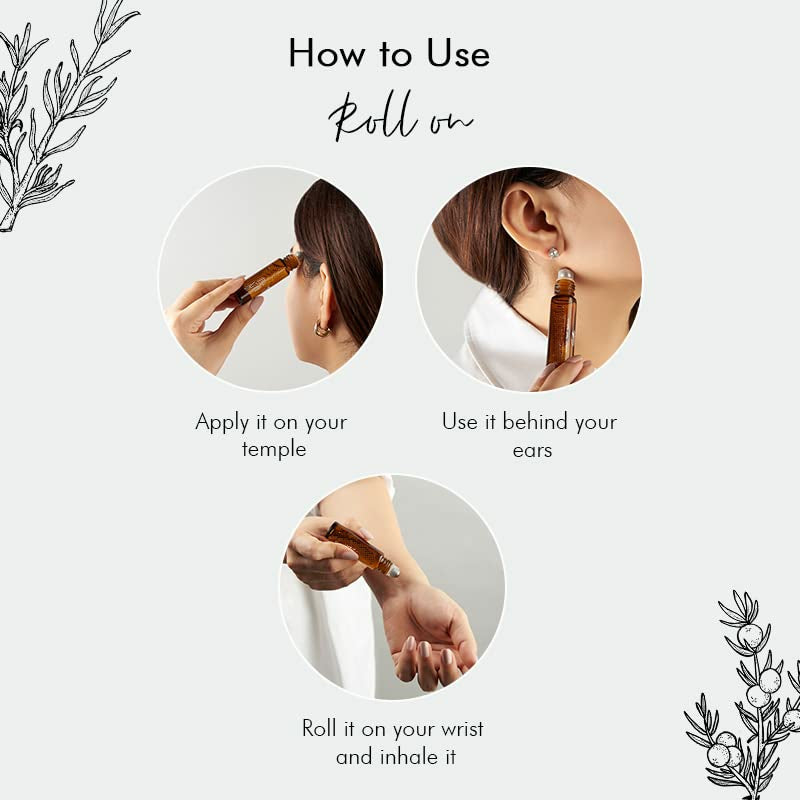 How to Use
Roll on

Apply it on your temple

Use it behind your ears

Roll it on your wrist and inhale it