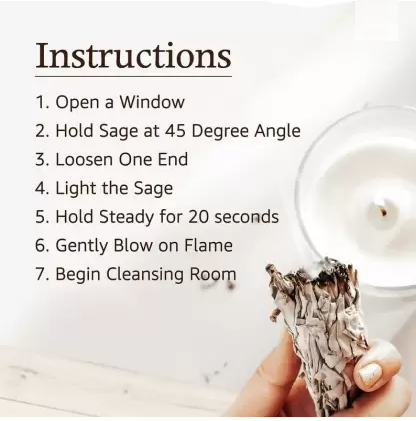 Instructions

1. Open a Window
2. Hold Sage at 45 Degree Angle
3. Loosen One End
4. Light the Sage
5. Hold Steady for 20 seconds
6. Gently Blow on Flame
7. Begin Cleansing Room