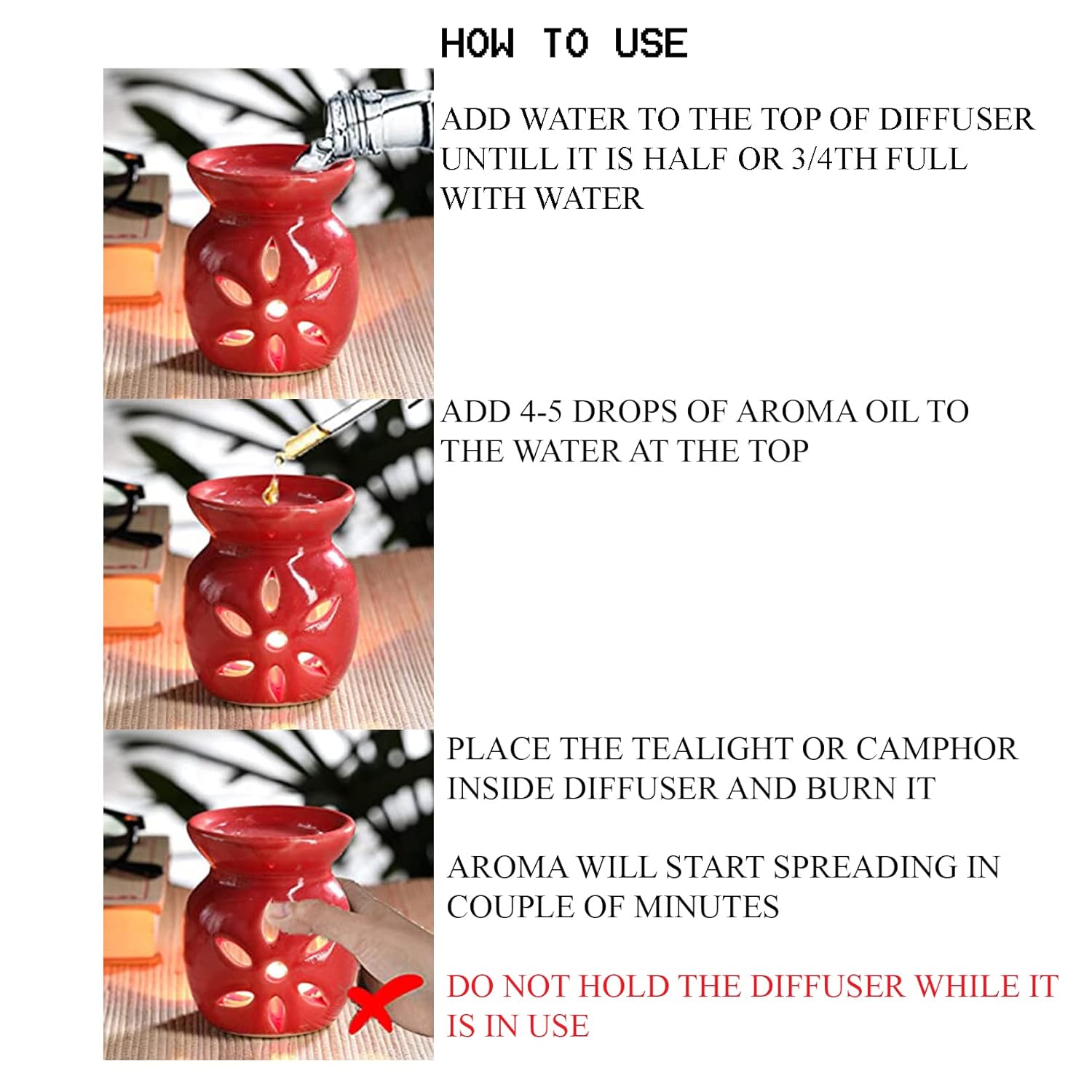 HOW TO USE

ADD WATER TO THE TOP OF DIFFUSER UNTILL IT IS HALF OR 3/4TH FULL WITH WATER

ADD 4-5 DROPS OF AROMA OIL TO THE WATER AT THE TOP

PLACE THE TEALIGHT OR CAMPHOR INSIDE DIFFUSER AND BURN IT

AROMA WILL START SPREADING IN COUPLE OF MINUTES

DO NOT HOLD THE DIFFUSER WHILE IT IS IN USE